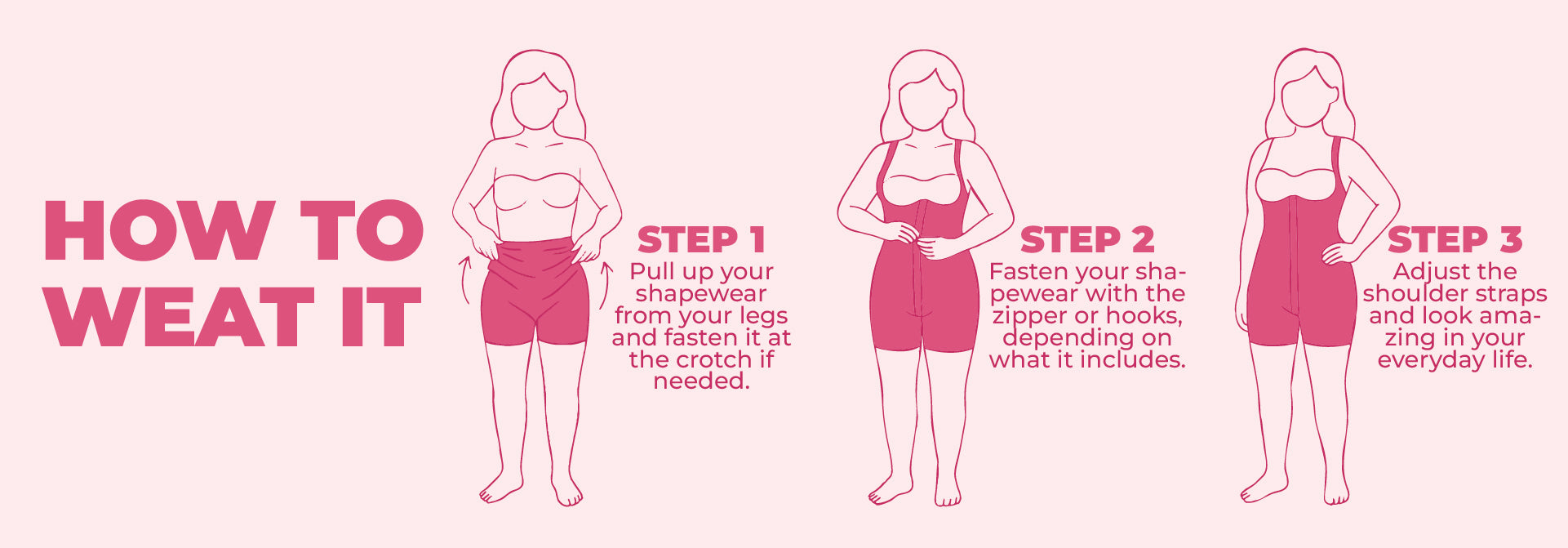 HOW TO WEAT IT

STEP 1
Pull up your shapewear from your legs and fasten it at the crotch if needed.

STEP 2
Fasten your shapewear with the zipper or hooks, depending on what it includes.

STEP 3
Adjust the shoulder straps and look amazing in your everyday life.